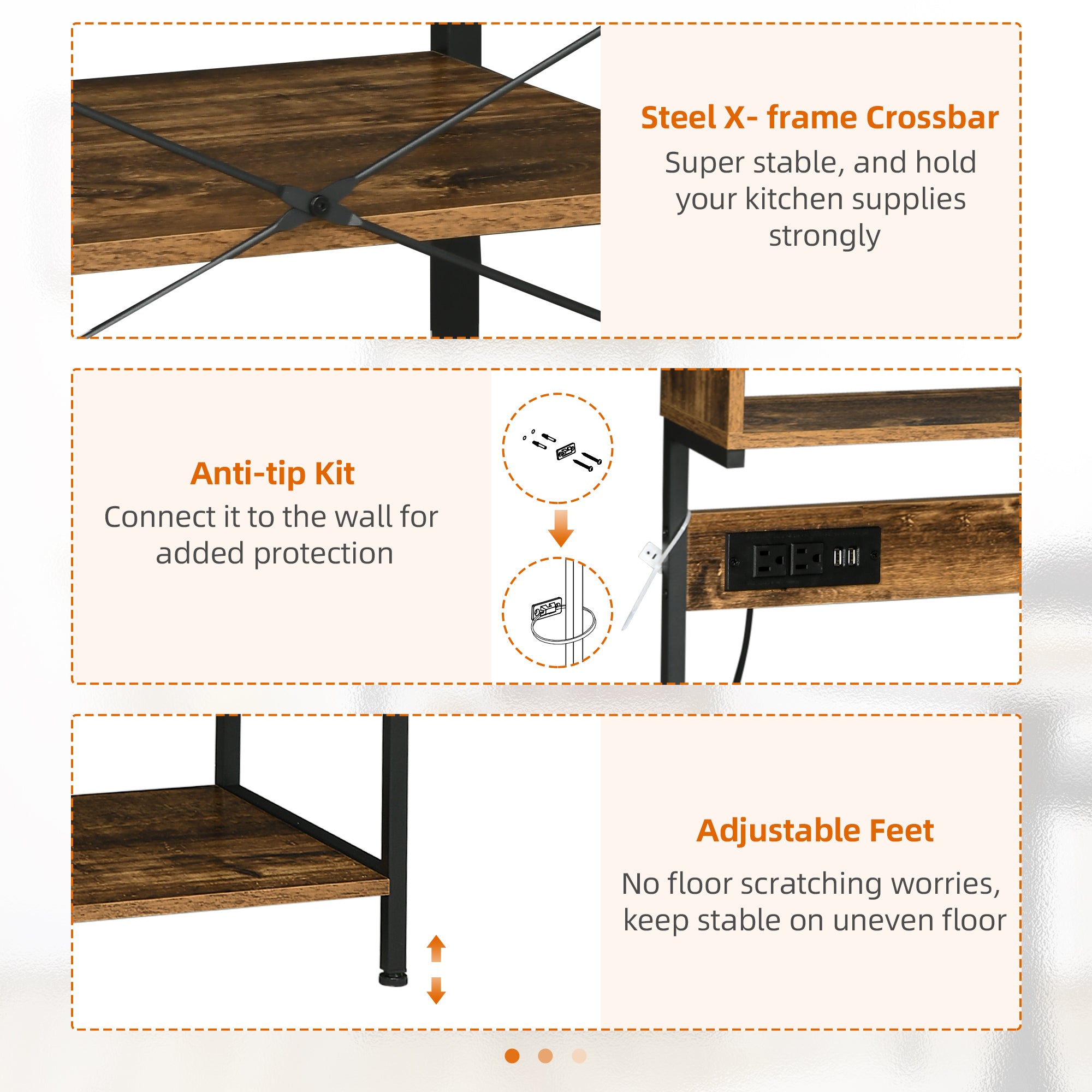 Steel X- frame Crossbar

Super stable, and hold your kitchen supplies strongly

Anti-tip Kit

Connect it to the wall for added protection

Adjustable Feet

No floor scratching worries, keep stable on uneven floor