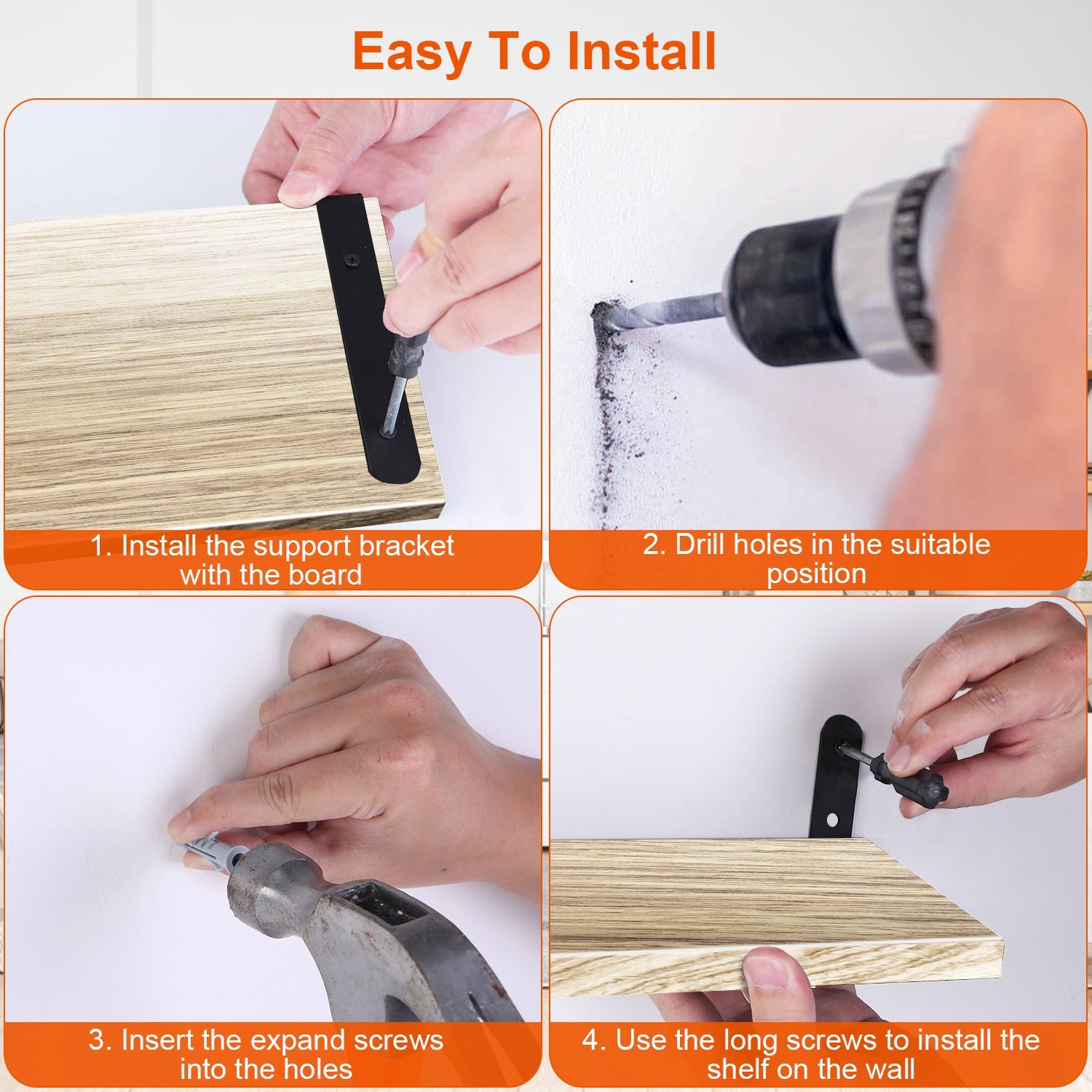 Easy To Install

1. Install the support bracket with the board

2. Drill holes in the suitable position

3. Insert the expand screws into the holes

4. Use the long screws to install the shelf on the wall